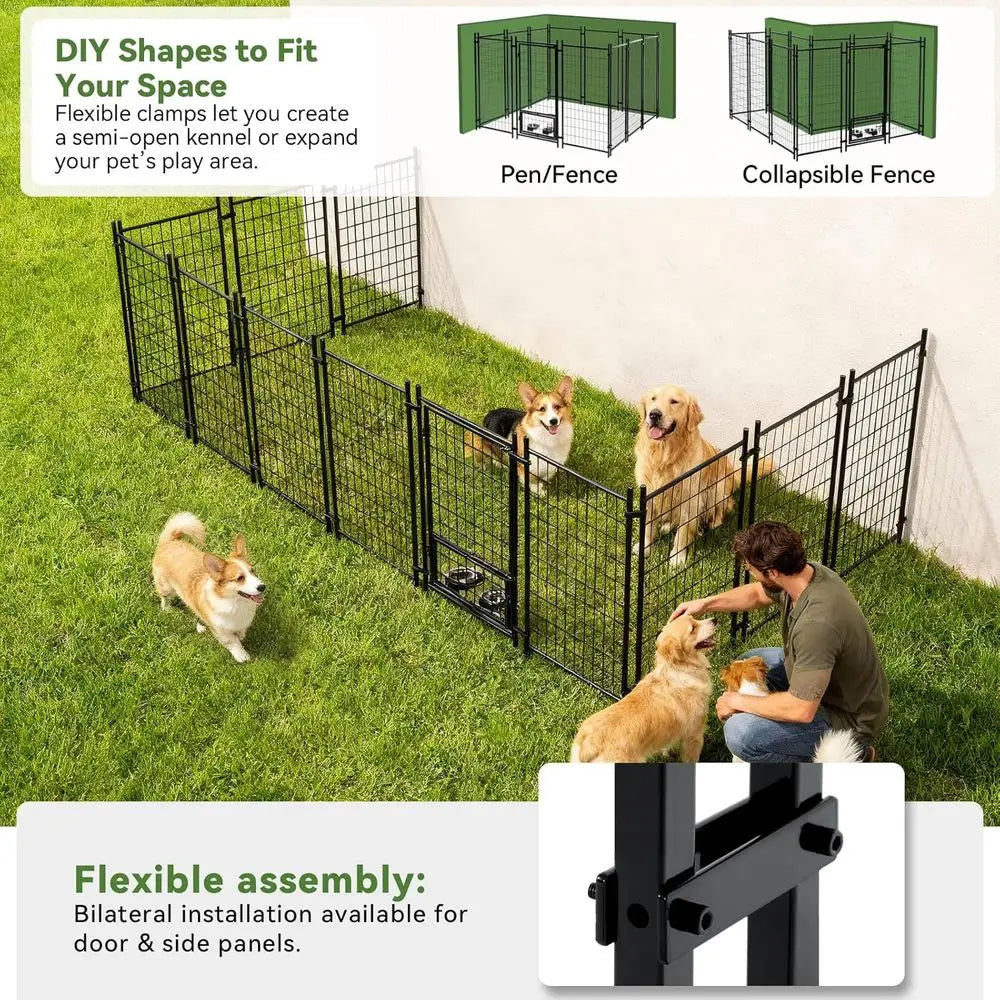 DIY Shapes to Fit Your Space
Flexible clamps let you create a semi-open kennel or expand your pet's play area.

Pen/Fence

Collapsible Fence

Flexible assembly:
Bilateral installation available for door & side panels.