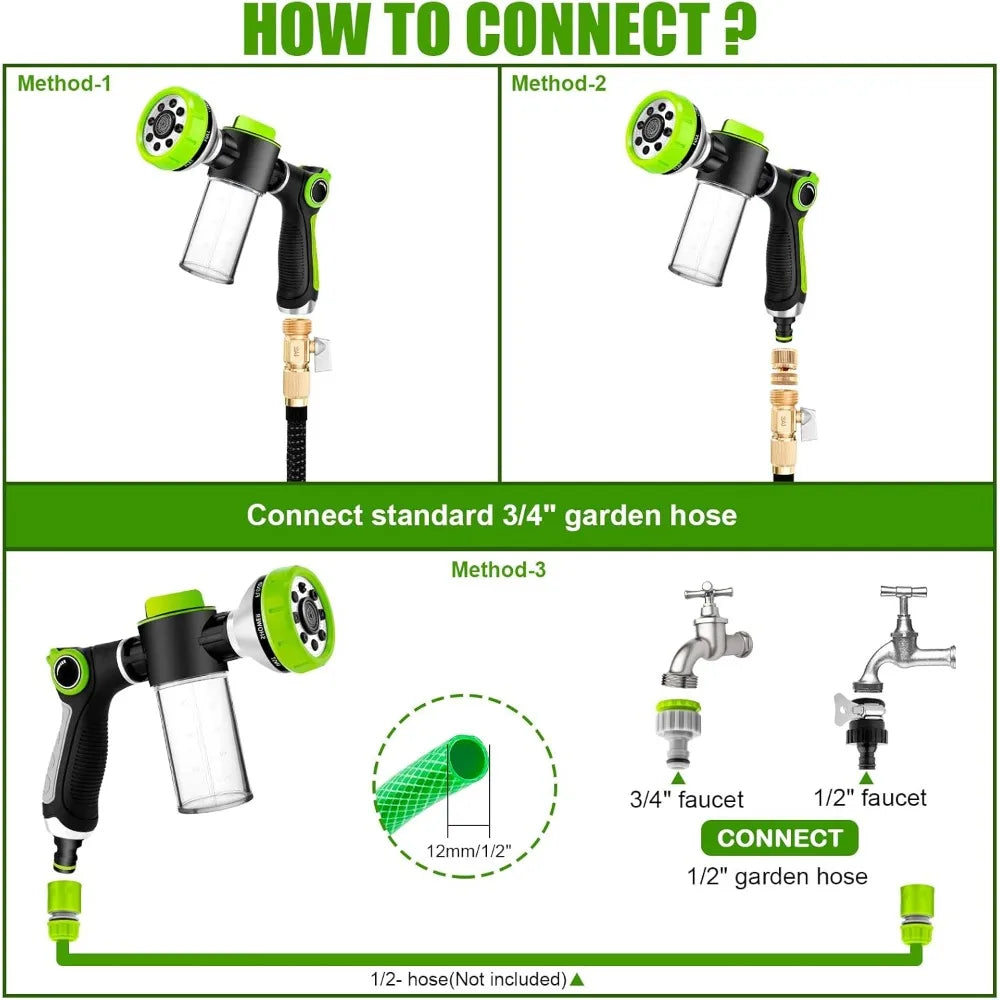 HOW TO CONNECT ?

Method-1

Method-2

Connect standard 3/4" garden hose

Method-3

12mm/1/2"

3/4" faucet

1/2" faucet

CONNECT

1/2" garden hose

1/2- hose(Not included)▲