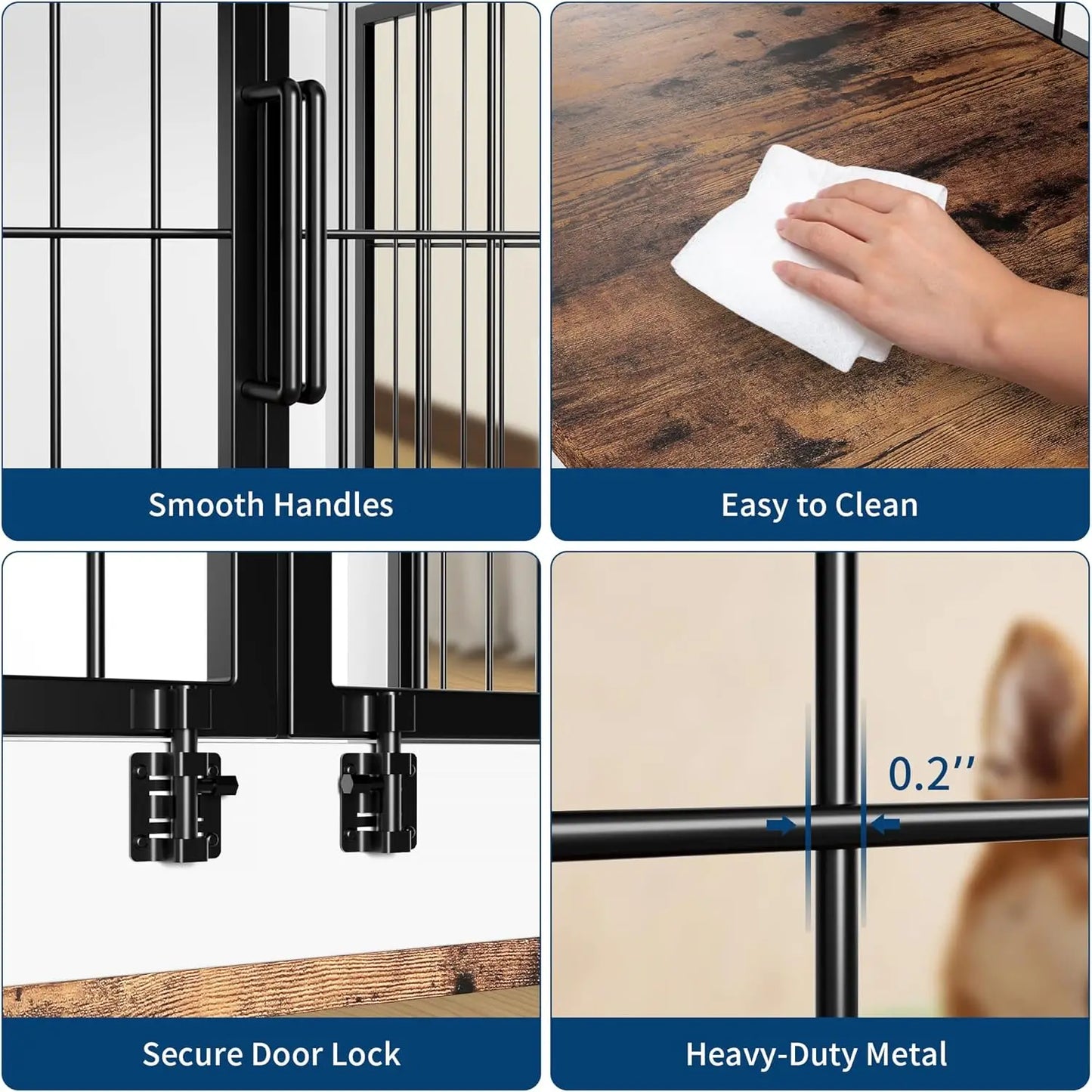 Smooth Handles

Easy to Clean

Secure Door Lock

0.2''

Heavy-Duty Metal