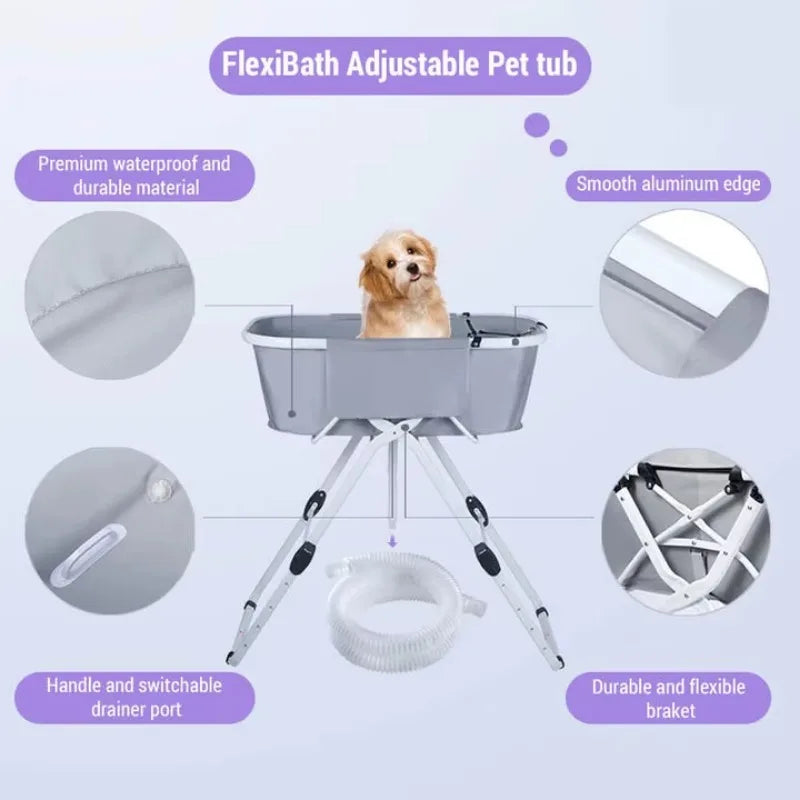 FlexiBath Adjustable Pet tub

Premium waterproof and durable material

Smooth aluminum edge

Handle and switchable drainer port

Durable and flexible braket